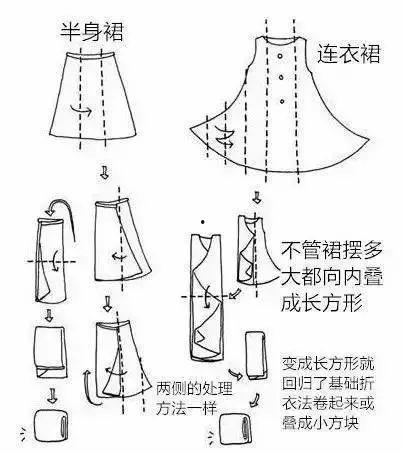 半身裙

连衣裙

不管裙摆多大都向内叠成长方形

两侧的处理方法一样

变成长方形就回归了基础折衣法卷起来或叠成小方块